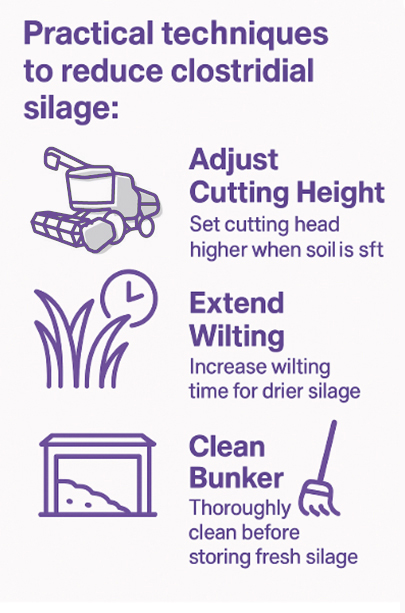 Practical techniques to reduce clostridial silage:

Adjust Cutting Height
Set cutting head higher when soil is sft

Extend Wilting
Increase wilting time for drier silage

Clean Bunker
Thoroughly clean before storing fresh silage