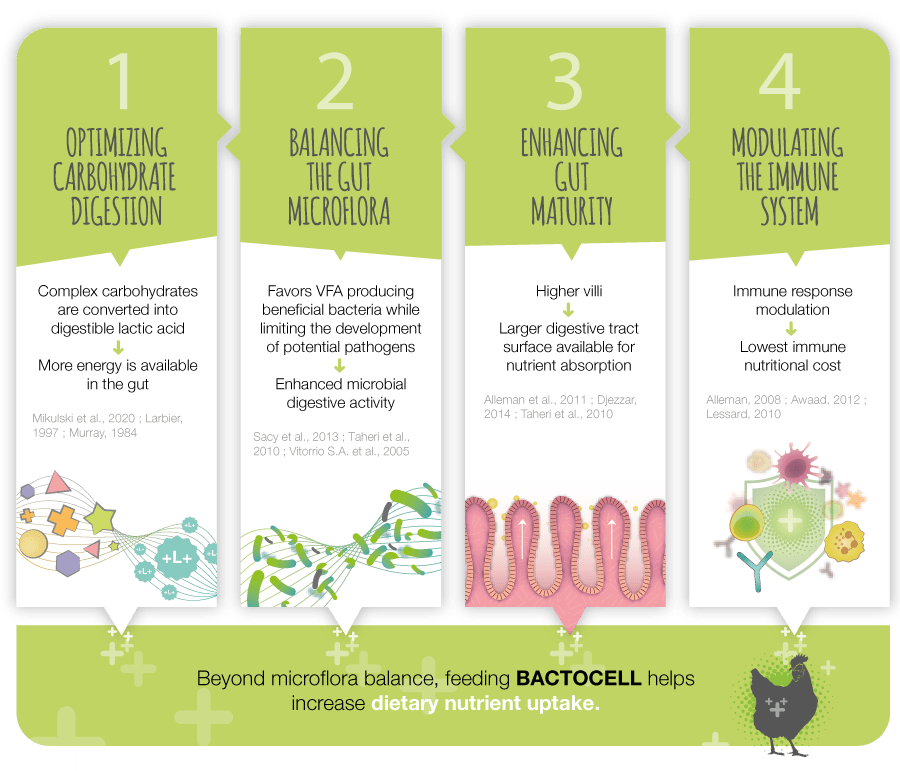 1

OPTIMIZING CARBOHYDRATE DIGESTION

Complex carbohydrates are converted into digestible lactic acid

More energy is available in the gut

Mikulski et al., 2020 ; Larbier, 1997 ; Murray, 1984

+L+

2

BALANCING THE GUT MICROFLORA

Favors VFA producing beneficial bacteria while limiting the development of potential pathogens

Enhanced microbial digestive activity

Sacy et al., 2013 ; Taheri et al., 2010 ; Vitorrio S.A. et al., 2005

3

ENHANCING GUT MATURITY

Higher villi

Larger digestive tract surface available for nutrient absorption

Alleman et al., 2011 ; Djezzar, 2014 ; Taheri et al., 2010

4

MODULATING THE IMMUNE SYSTEM

Immune response modulation

Lowest immune nutritional cost

Alleman, 2008 ; Awaad, 2012 ; Lessard, 2010

Beyond microflora balance, feeding BACTOCELL helps increase dietary nutrient uptake.